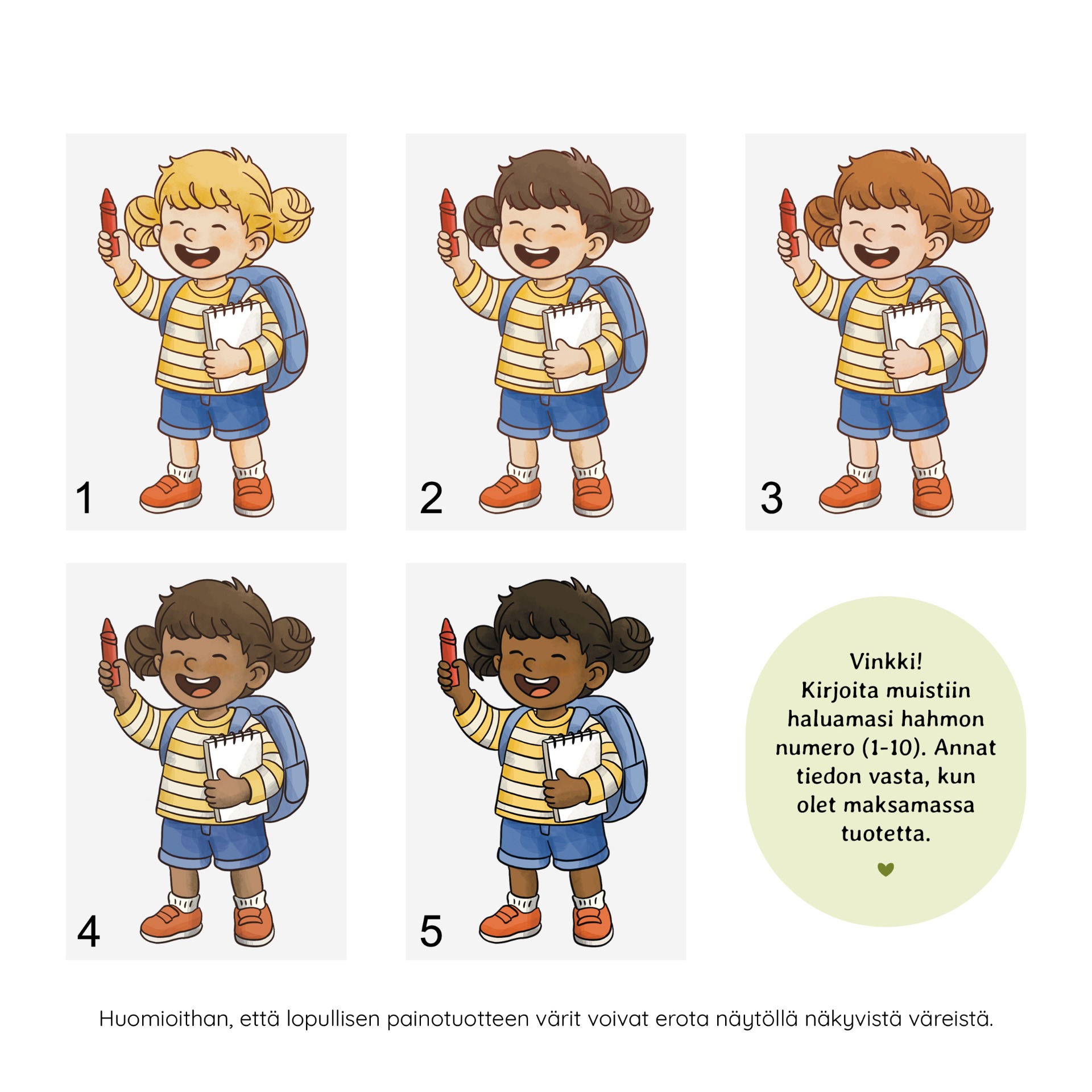 1

2

3

4

5

Vinkki!
Kirjoita muistiin haluamasi hahmon numero (1-10). Annat tiedon vasta, kun olet maksamassa tuotetta.

Huomioithan, että lopullisen painotuotteen värit voivat erota näytöllä näkyvistä väreistä.