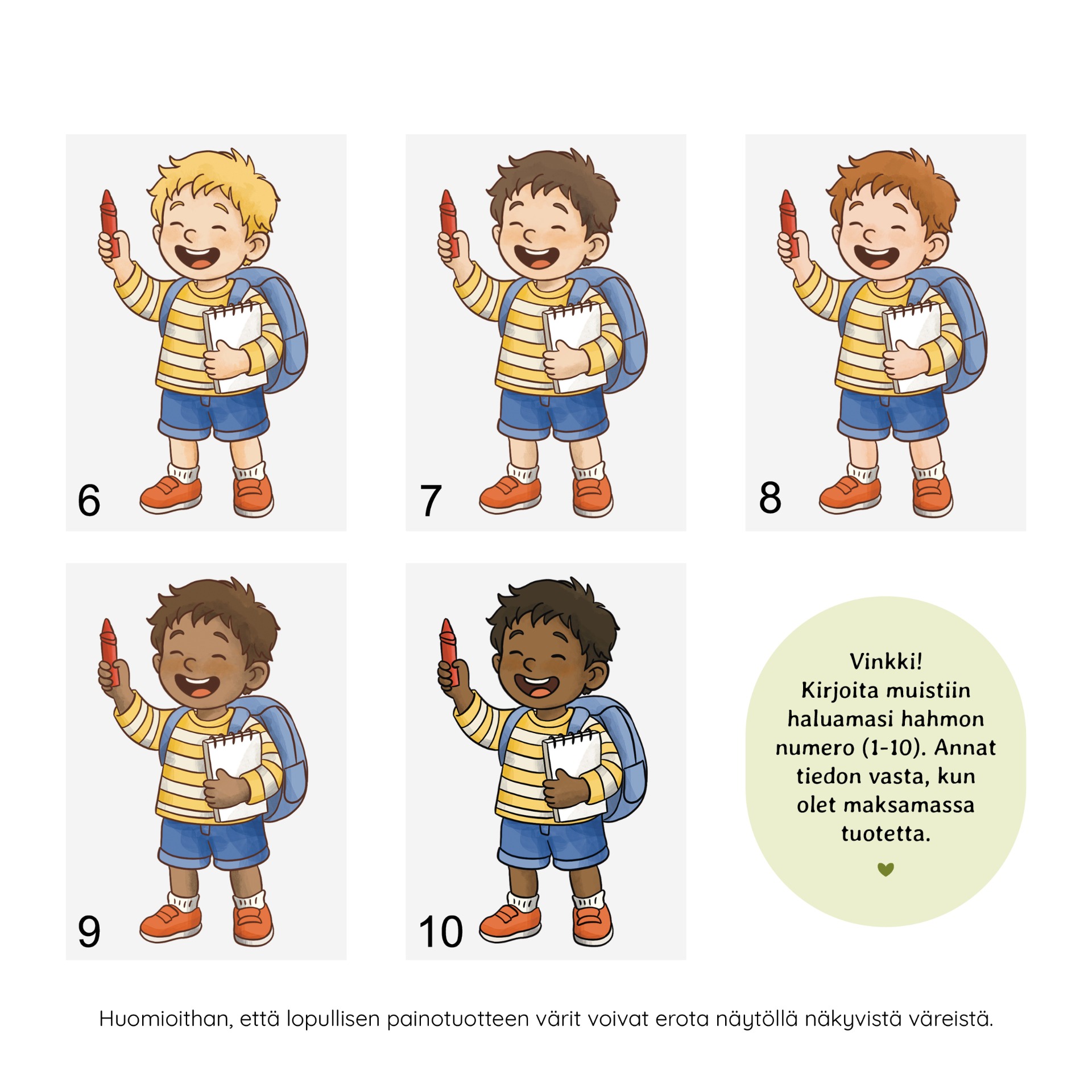 6

7

8

9

10

Vinkki!
Kirjoita muistiin haluamasi hahmon numero (1-10). Annat tiedon vasta, kun olet maksamassa tuotetta.

Huomioithan, että lopullisen painotuotteen värit voivat erota näytöllä näkyvistä väreistä.